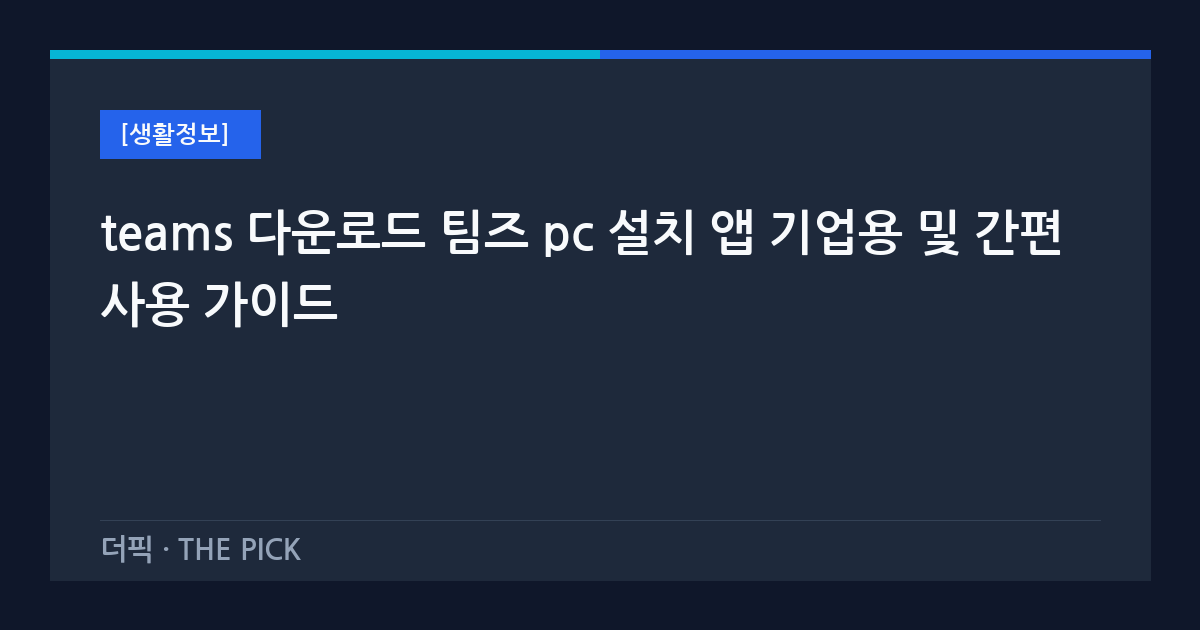 [생활정보]

teams 다운로드 팀즈 pc 설치 앱 기업용 및 간편 사용 가이드

더픽 · THE PICK