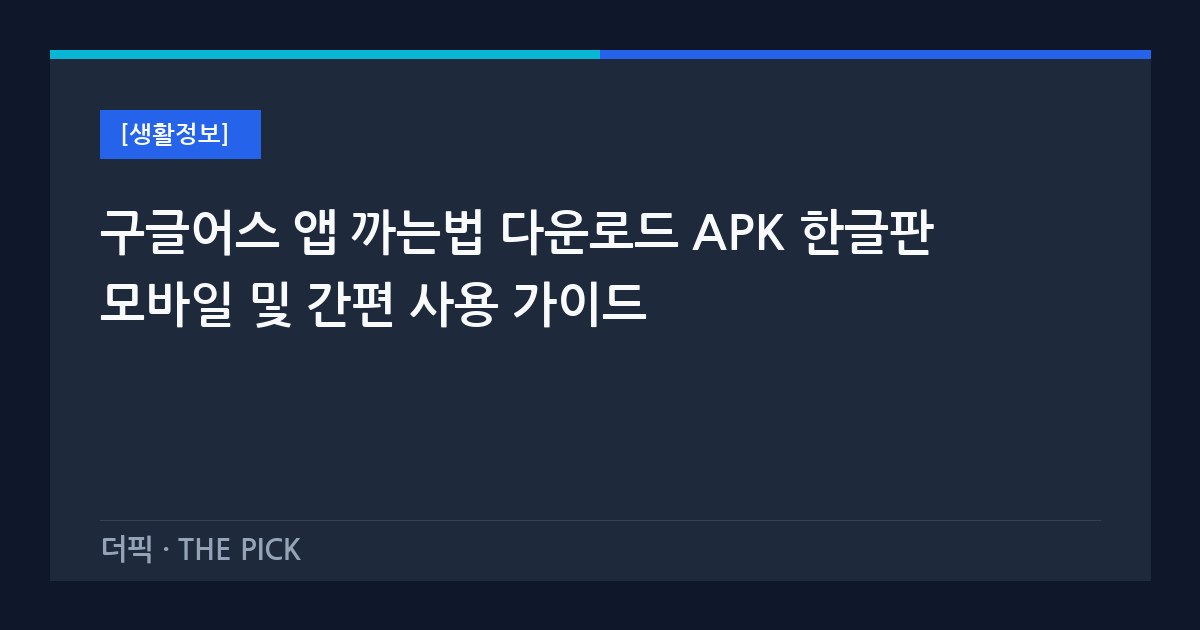 [생활정보]

구글어스 앱 까는법 다운로드 APK 한글판 모바일 및 간편 사용 가이드

더픽 · THE PICK